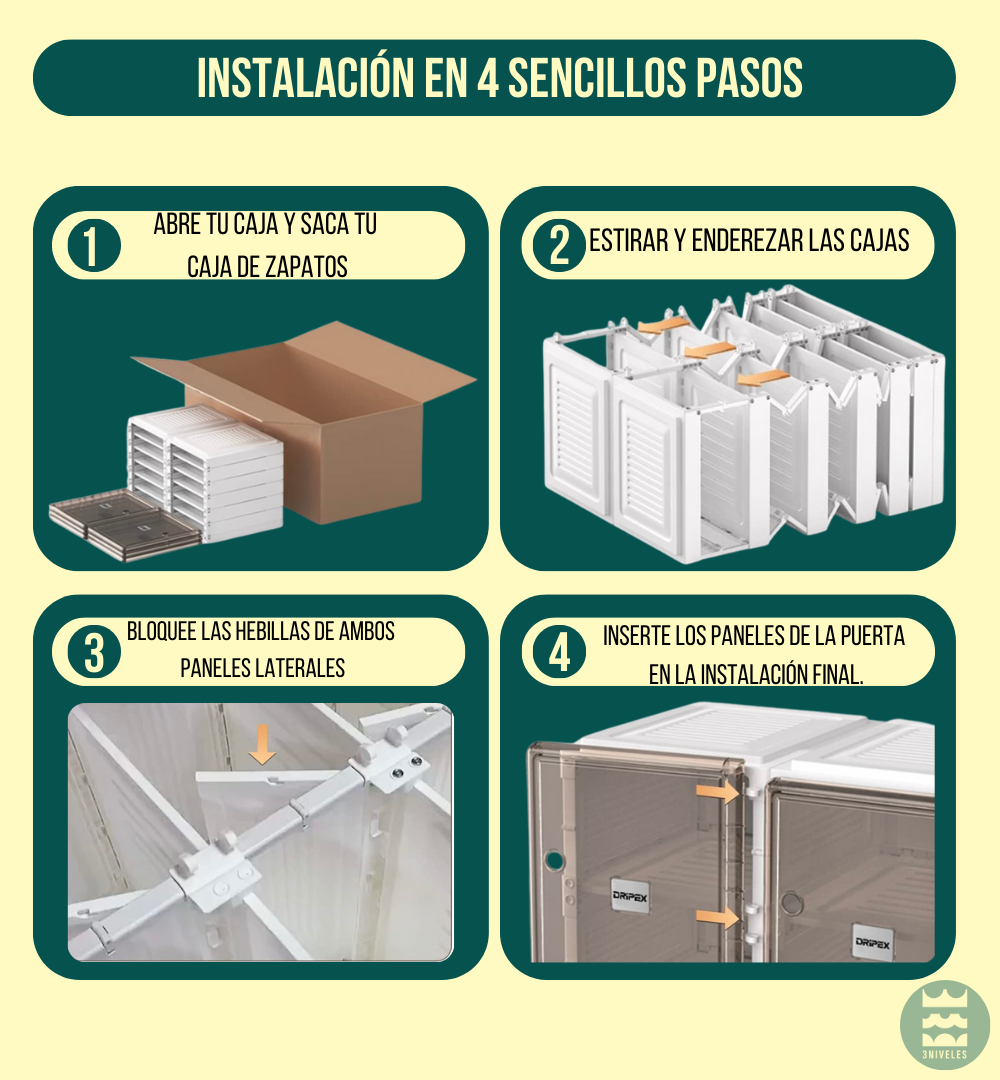 INSTALACIÓN EN 4 SENCILLOS PASOS

1 ABRE TU CAJA Y SACA TU CAJA DE ZAPATOS

2 ESTIRAR Y ENDEREZAR LAS CAJAS

3 BLOQUEE LAS HEBILLAS DE AMBOS PANELES LATERALES

4 INSERTE LOS PANELES DE LA PUERTA EN LA INSTALACIÓN FINAL.

DRIPEX

DRIPEX

3NIVELES